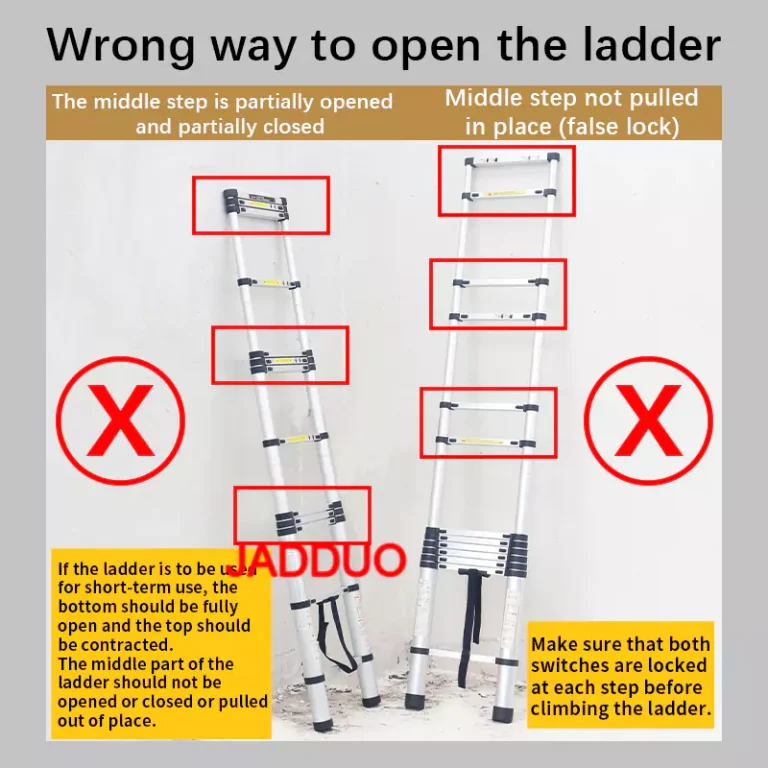 Wrong way to open the ladder

The middle step is partially opened and partially closed

Middle step not pulled in place (false lock)

X

X

JADDUO

If the ladder is to be used for short-term use, the bottom should be fully open and the top should be contracted.
The middle part of the ladder should not be opened or closed or pulled out of place.

Make sure that both switches are locked at each step before climbing the ladder.