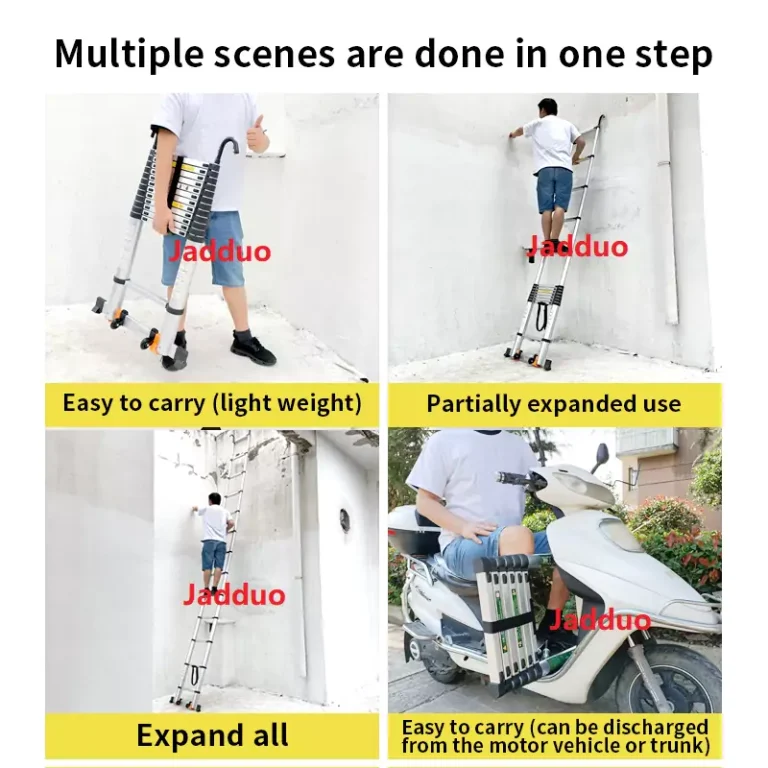 Multiple scenes are done in one step

Jadduo

Easy to carry (light weight)

Jadduo

Partially expanded use

Jadduo

Expand all

Jadduo

Easy to carry (can be discharged from the motor vehicle or trunk)