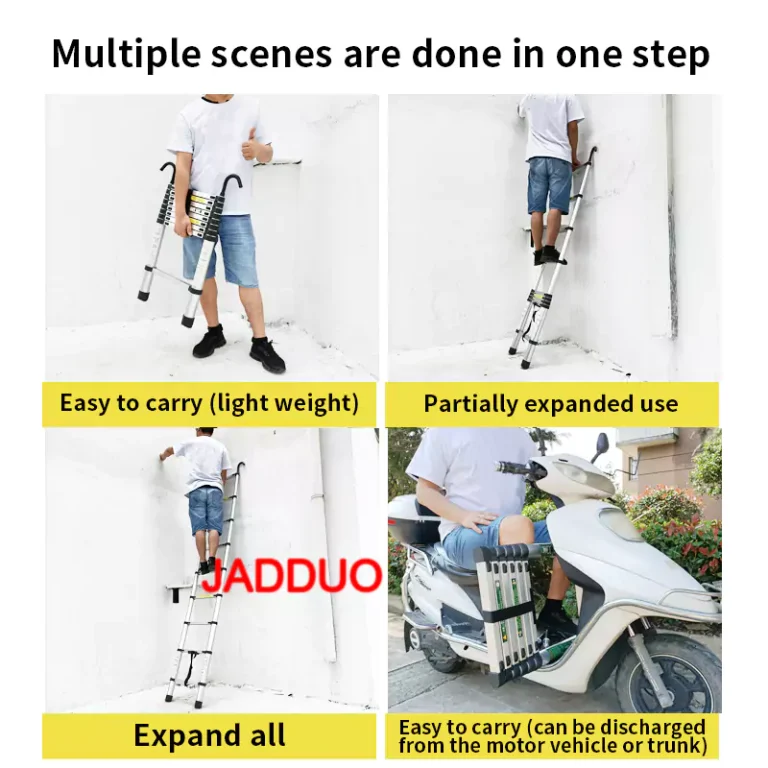 Multiple scenes are done in one step

Easy to carry (light weight)

Partially expanded use

JADDUO

Expand all

Easy to carry (can be discharged from the motor vehicle or trunk)