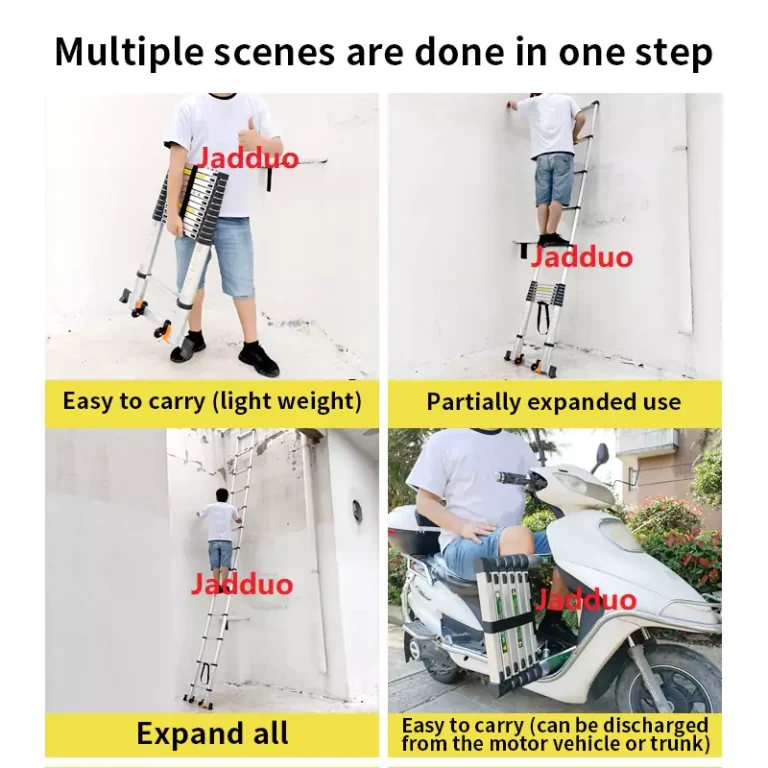 Multiple scenes are done in one step

Jadduo

Easy to carry (light weight)

Jadduo

Partially expanded use

Jadduo

Expand all

Jadduo

Easy to carry (can be discharged from the motor vehicle or trunk)