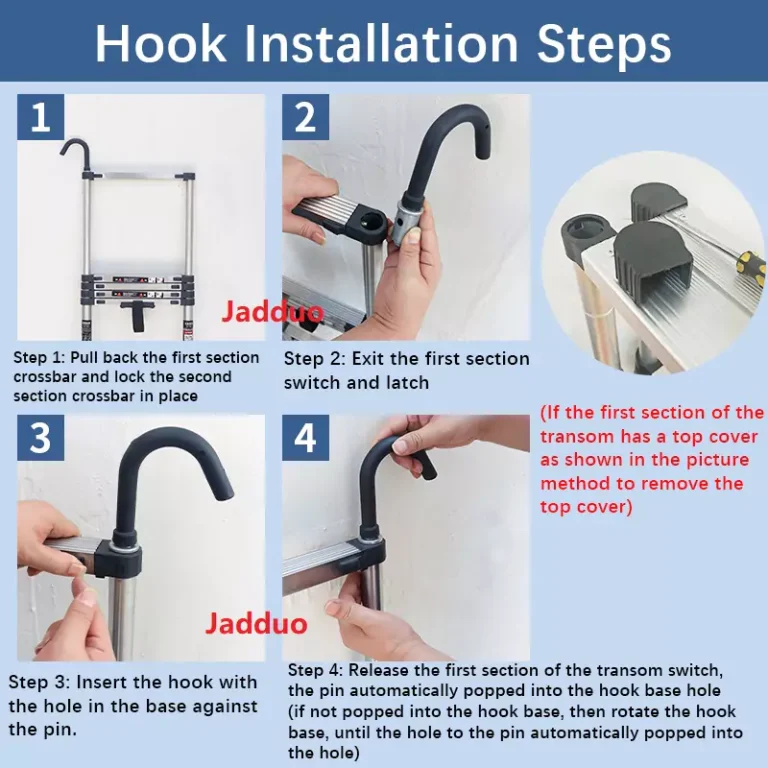 Hook Installation Steps

1

Jadduo

Step 1: Pull back the first section crossbar and lock the second section crossbar in place

2

Step 2: Exit the first section switch and latch

(If the first section of the transom has a top cover as shown in the picture method to remove the top cover)

3

Jadduo

Step 3: Insert the hook with the hole in the base against the pin.

4

Step 4: Release the first section of the transom switch, the pin automatically popped into the hook base hole (if not popped into the hook base, then rotate the hook base, until the hole to the pin automatically popped into the hole)