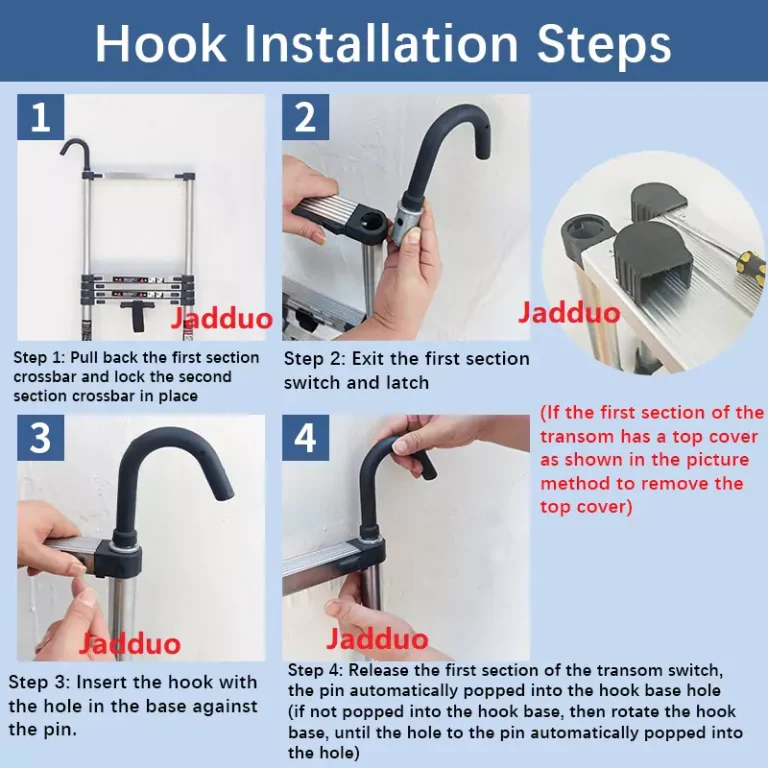 Hook Installation Steps

1

Jadduo

Step 1: Pull back the first section crossbar and lock the second section crossbar in place

2

Step 2: Exit the first section switch and latch

Jadduo

(If the first section of the transom has a top cover as shown in the picture method to remove the top cover)

3

Jadduo

Step 3: Insert the hook with the hole in the base against the pin.

4

Jadduo

Step 4: Release the first section of the transom switch, the pin automatically popped into the hook base hole (if not popped into the hook base, then rotate the hook base, until the hole to the pin automatically popped into the hole)