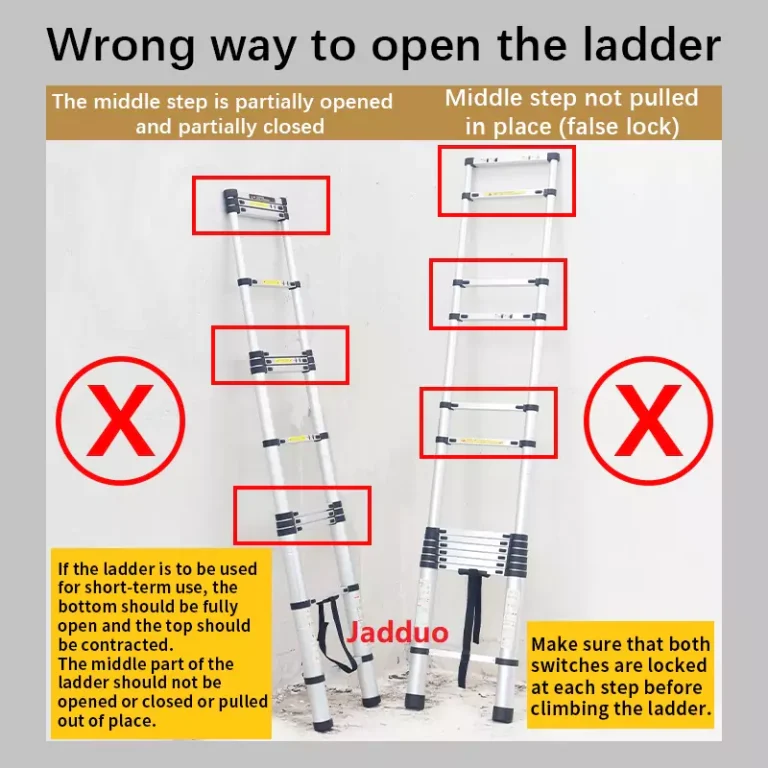 Wrong way to open the ladder

The middle step is partially opened and partially closed

Middle step not pulled in place (false lock)

X

X

If the ladder is to be used for short-term use, the bottom should be fully open and the top should be contracted.
The middle part of the ladder should not be opened or closed or pulled out of place.

Jadduo

Make sure that both switches are locked at each step before climbing the ladder.