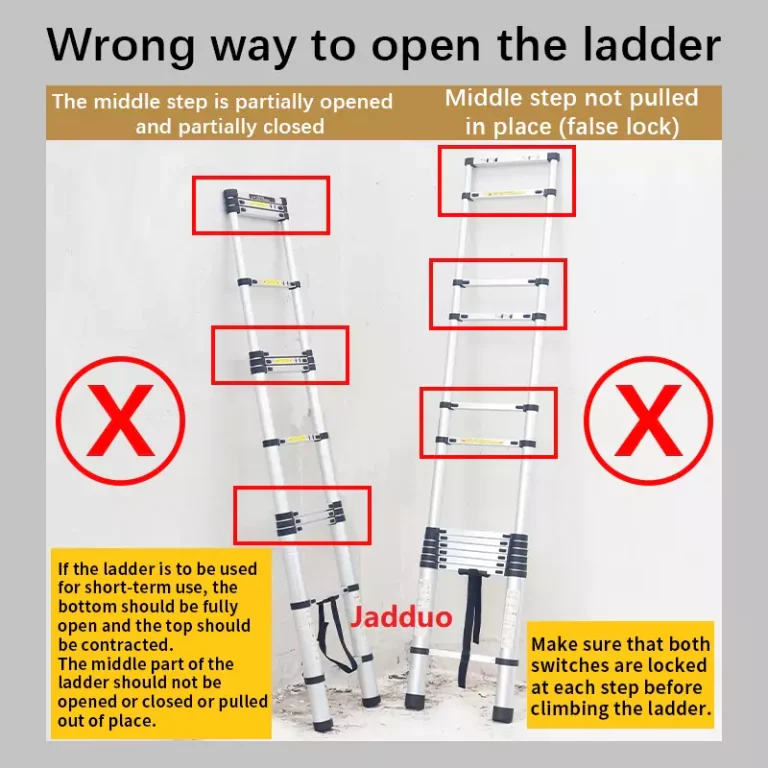 Wrong way to open the ladder

The middle step is partially opened and partially closed

Middle step not pulled in place (false lock)

X

X

If the ladder is to be used for short-term use, the bottom should be fully open and the top should be contracted.
The middle part of the ladder should not be opened or closed or pulled out of place.

Jadduo

Make sure that both switches are locked at each step before climbing the ladder.