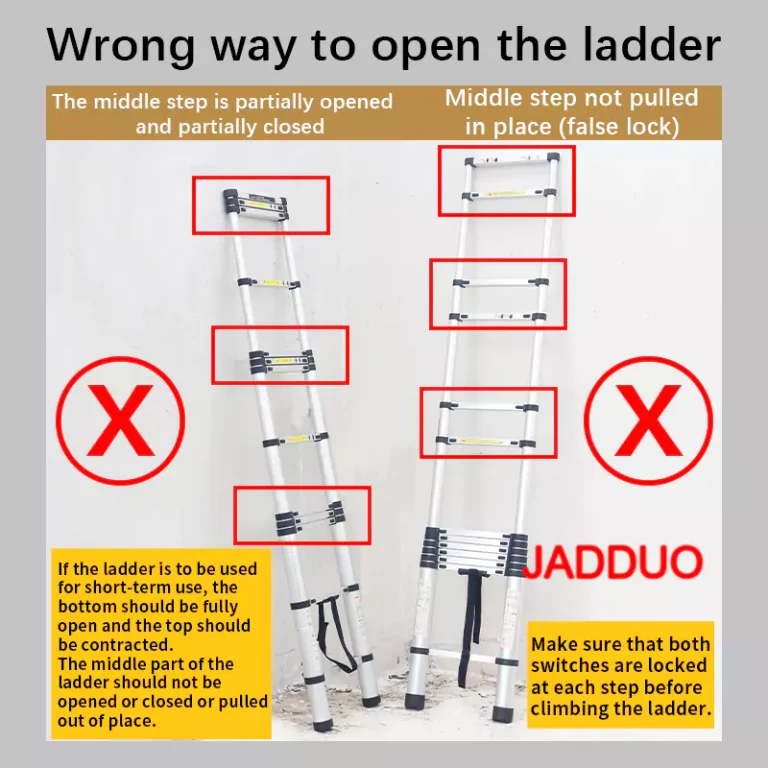 Wrong way to open the ladder

The middle step is partially opened and partially closed

Middle step not pulled in place (false lock)

X

X

JADDUO

If the ladder is to be used for short-term use, the bottom should be fully open and the top should be contracted.
The middle part of the ladder should not be opened or closed or pulled out of place.

Make sure that both switches are locked at each step before climbing the ladder.