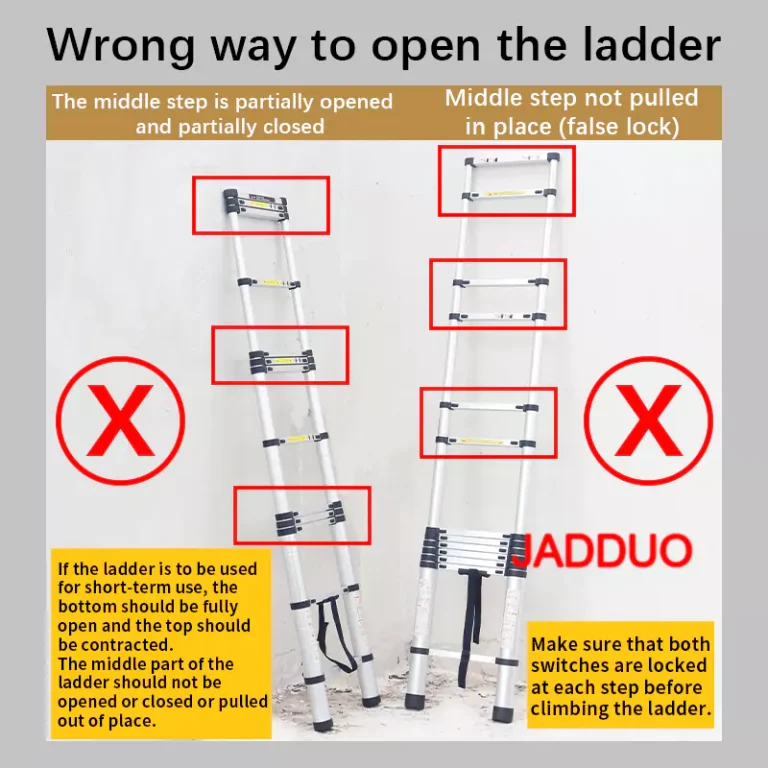 Wrong way to open the ladder

The middle step is partially opened and partially closed

Middle step not pulled in place (false lock)

X

X

JADDUO

If the ladder is to be used for short-term use, the bottom should be fully open and the top should be contracted.
The middle part of the ladder should not be opened or closed or pulled out of place.

Make sure that both switches are locked at each step before climbing the ladder.