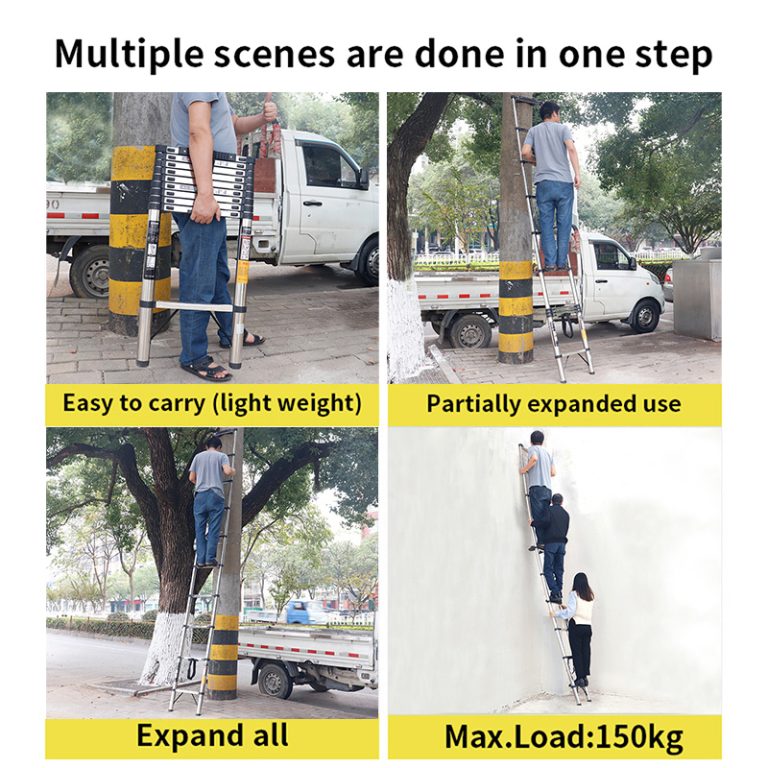 Multiple scenes are done in one step

Easy to carry (light weight)

Partially expanded use

Expand all

Max.Load:150kg