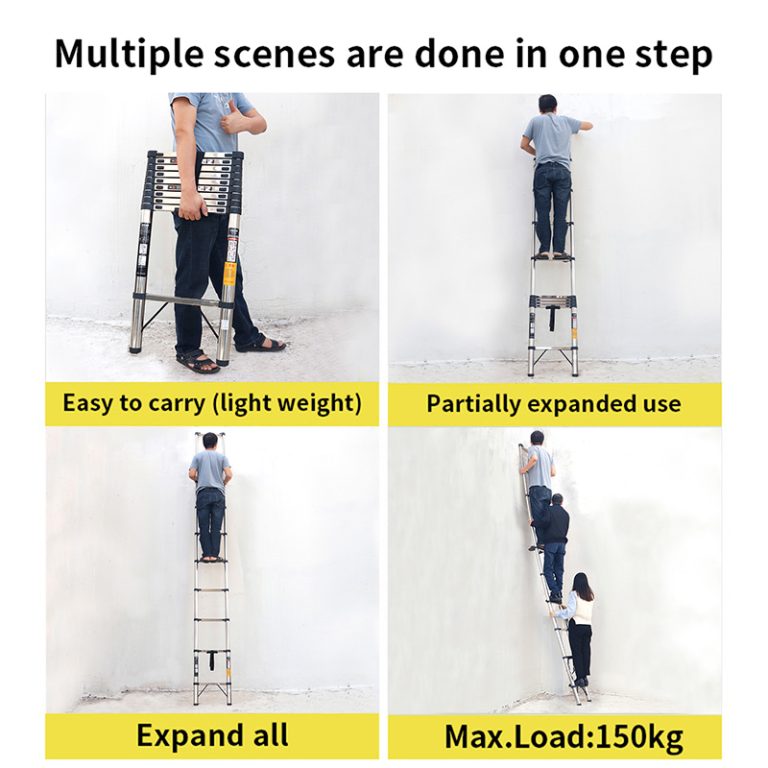 Multiple scenes are done in one step

Easy to carry (light weight)

Partially expanded use

Expand all

Max.Load:150kg