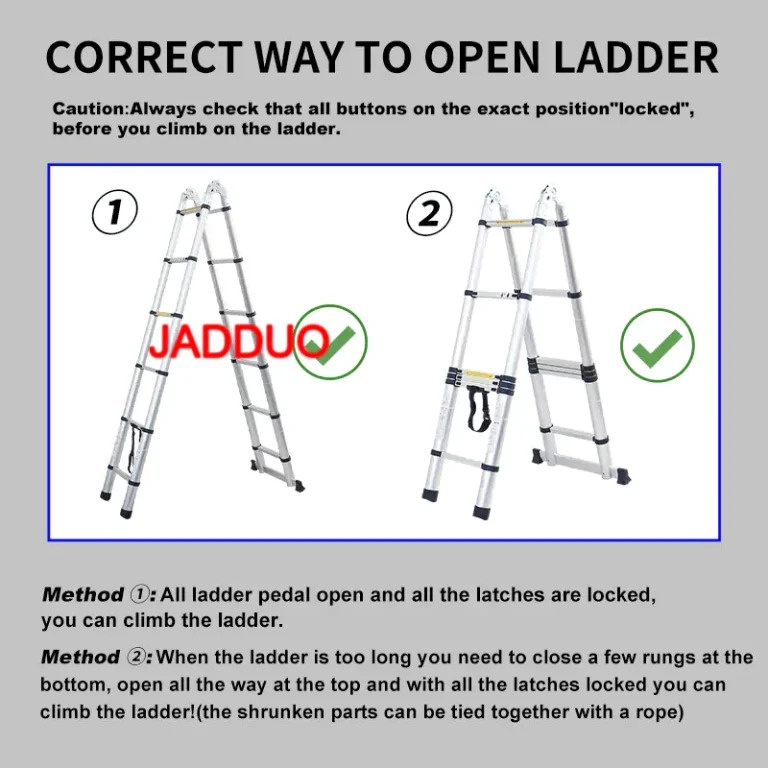 CORRECT WAY TO OPEN LADDER

Caution:Always check that all buttons on the exact position"locked", before you climb on the ladder.

1

JADDUO

2

Method ①: All ladder pedal open and all the latches are locked, you can climb the ladder.

Method ②: When the ladder is too long you need to close a few rungs at the bottom, open all the way at the top and with all the latches locked you can climb the ladder!(the shrunken parts can be tied together with a rope)