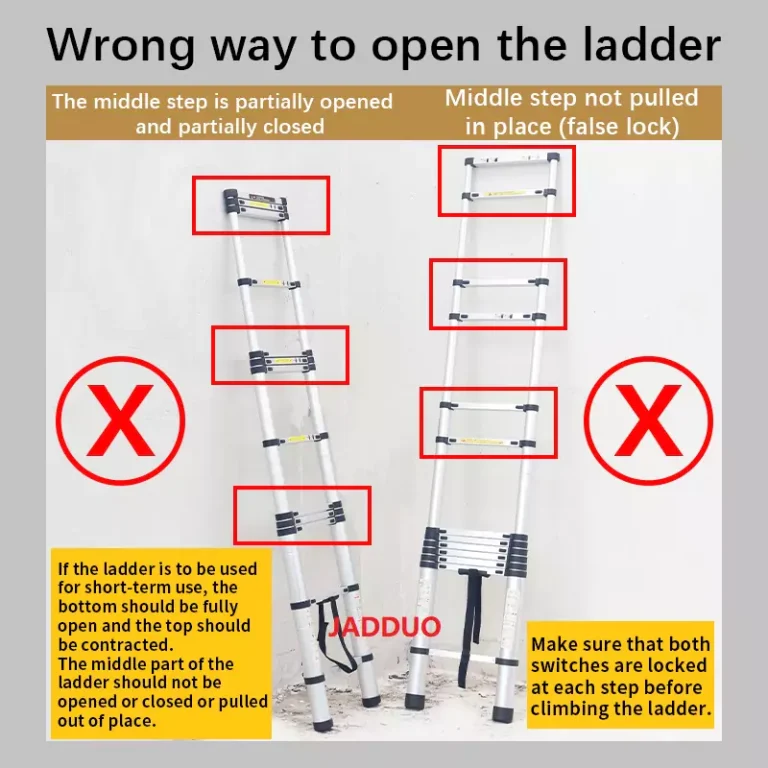 Wrong way to open the ladder

The middle step is partially opened and partially closed

Middle step not pulled in place (false lock)

X

X

If the ladder is to be used for short-term use, the bottom should be fully open and the top should be contracted.
The middle part of the ladder should not be opened or closed or pulled out of place.

JADDUO

Make sure that both switches are locked at each step before climbing the ladder.