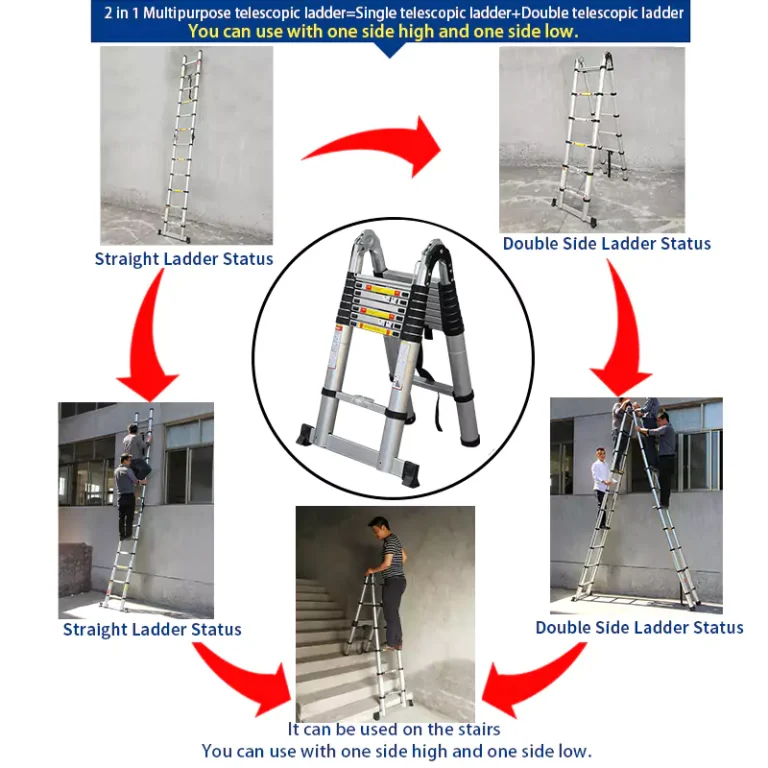 2 in 1 Multipurpose telescopic ladder=Single telescopic ladder+Double telescopic ladder
You can use with one side high and one side low.

Straight Ladder Status

Double Side Ladder Status

Straight Ladder Status

Double Side Ladder Status

It can be used on the stairs
You can use with one side high and one side low.