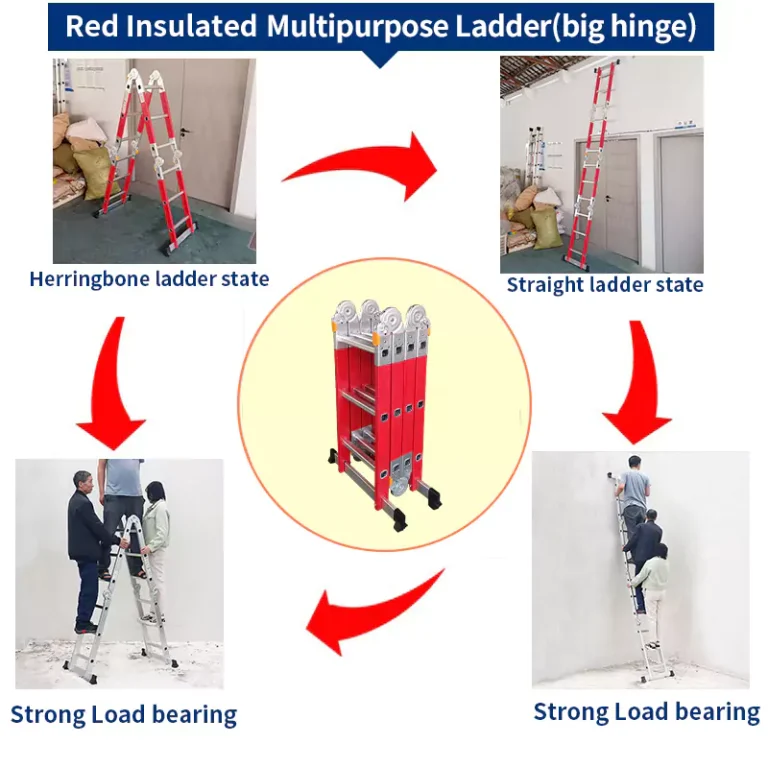 Red Insulated Multipurpose Ladder(big hinge)

Herringbone ladder state

Straight ladder state

Strong Load bearing

Strong Load bearing