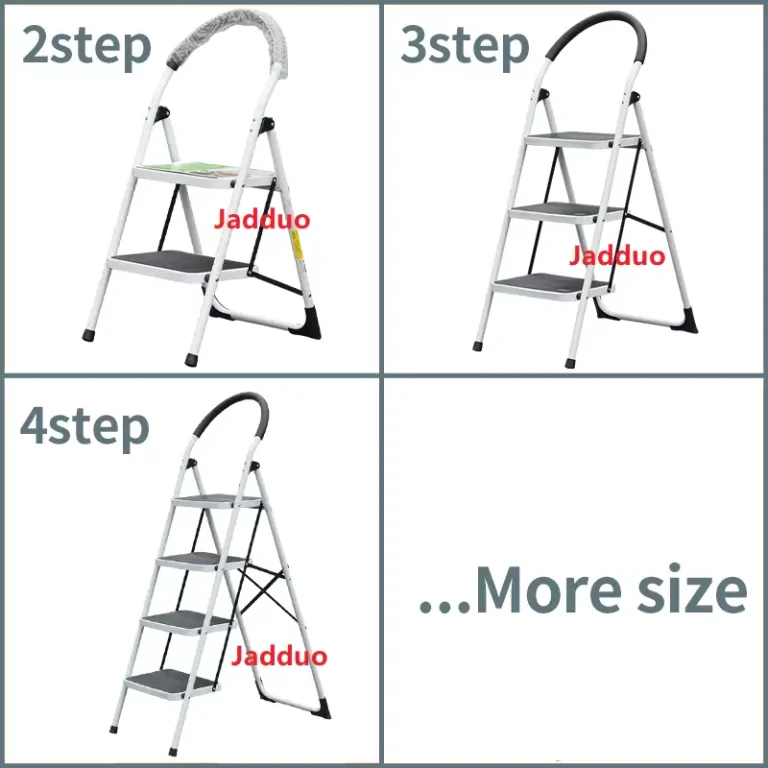 2step

Jadduo

3step

Jadduo

4step

Jadduo

...More size