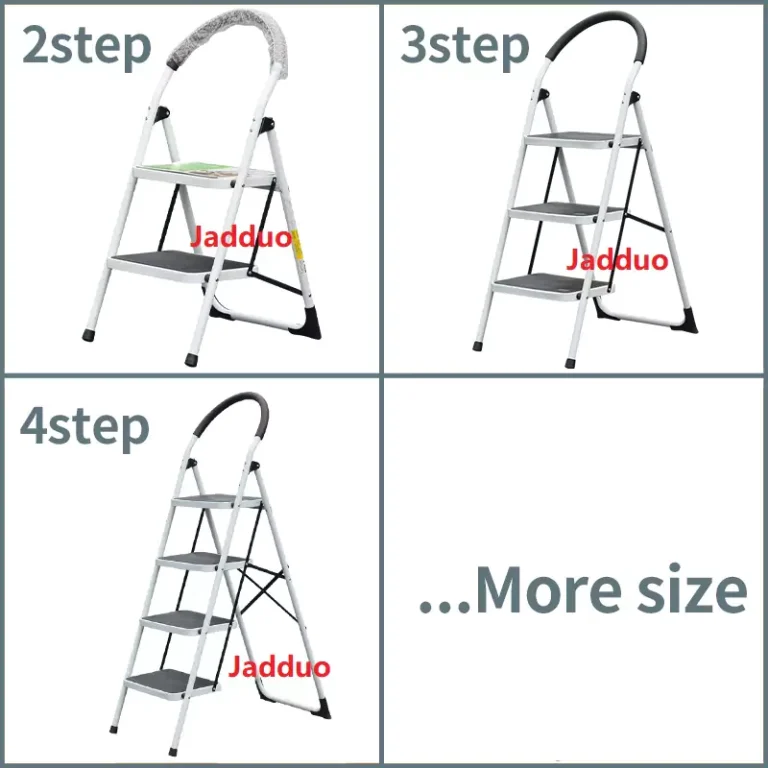 2step

Jadduo

3step

Jadduo

4step

Jadduo

...More size