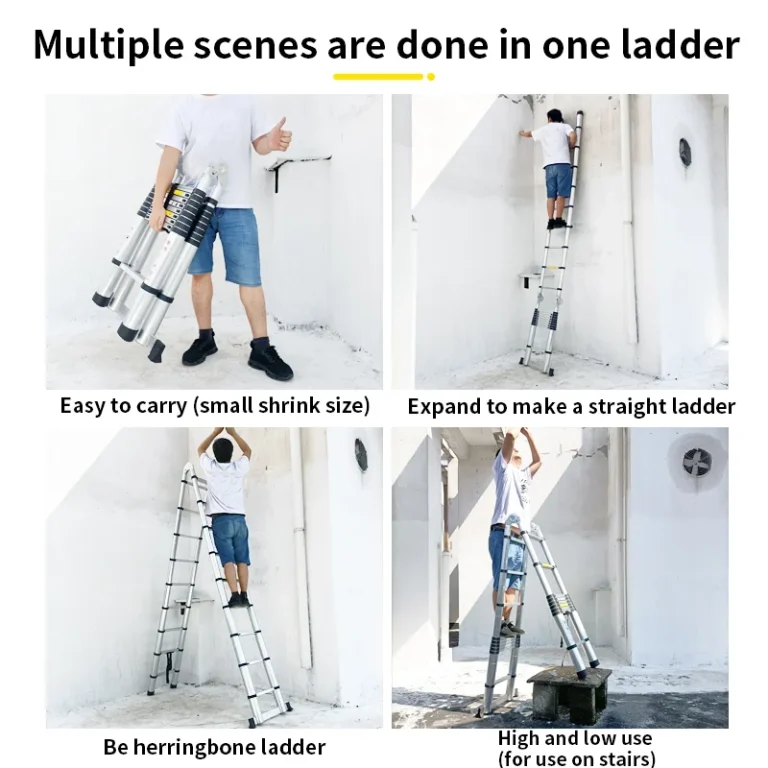 Multiple scenes are done in one ladder

Easy to carry (small shrink size)

Expand to make a straight ladder

Be herringbone ladder

High and low use
(for use on stairs)