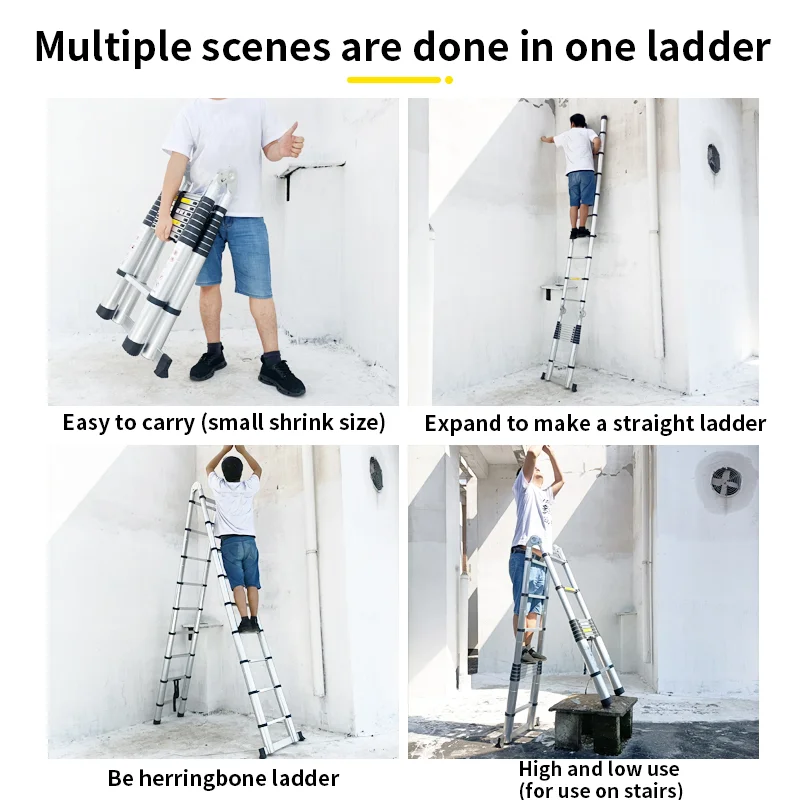 Multiple scenes are done in one ladder

Easy to carry (small shrink size)

Expand to make a straight ladder

Be herringbone ladder

High and low use
(for use on stairs)