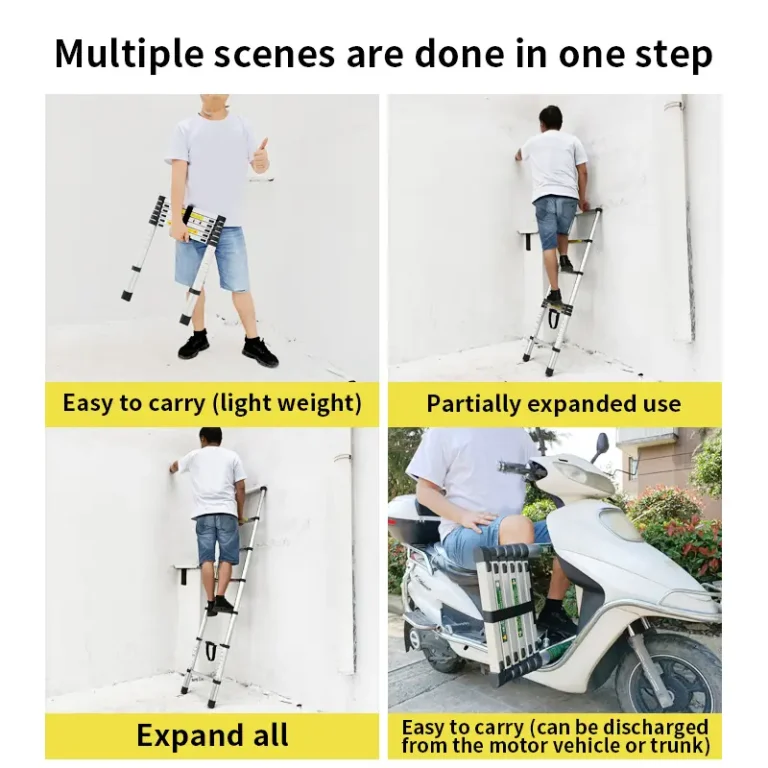 Multiple scenes are done in one step

Easy to carry (light weight)

Partially expanded use

Expand all

Easy to carry (can be discharged from the motor vehicle or trunk)