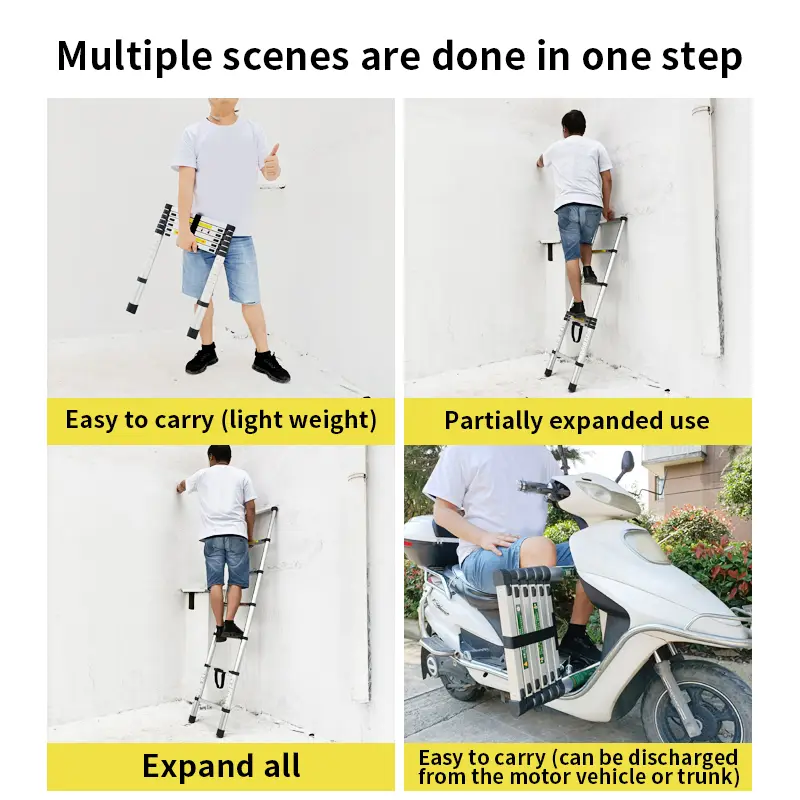 Multiple scenes are done in one step

Easy to carry (light weight)

Partially expanded use

Expand all

Easy to carry (can be discharged from the motor vehicle or trunk)