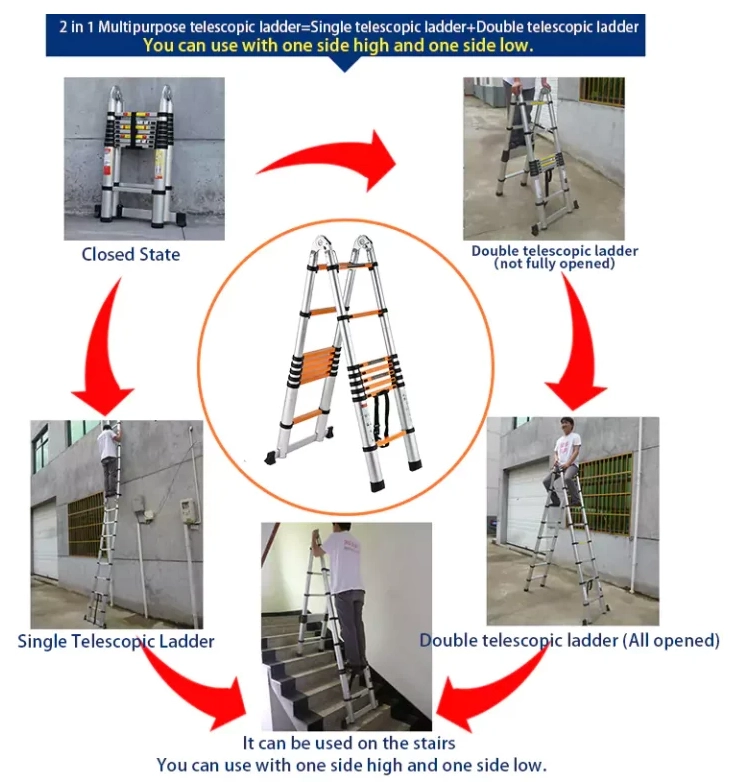 2 in 1 Multipurpose telescopic ladder=Single telescopic ladder+Double telescopic ladder
You can use with one side high and one side low.

Closed State

Double telescopic ladder (not fully opened)

Single Telescopic Ladder

Double telescopic ladder (All opened)

It can be used on the stairs
You can use with one side high and one side low.