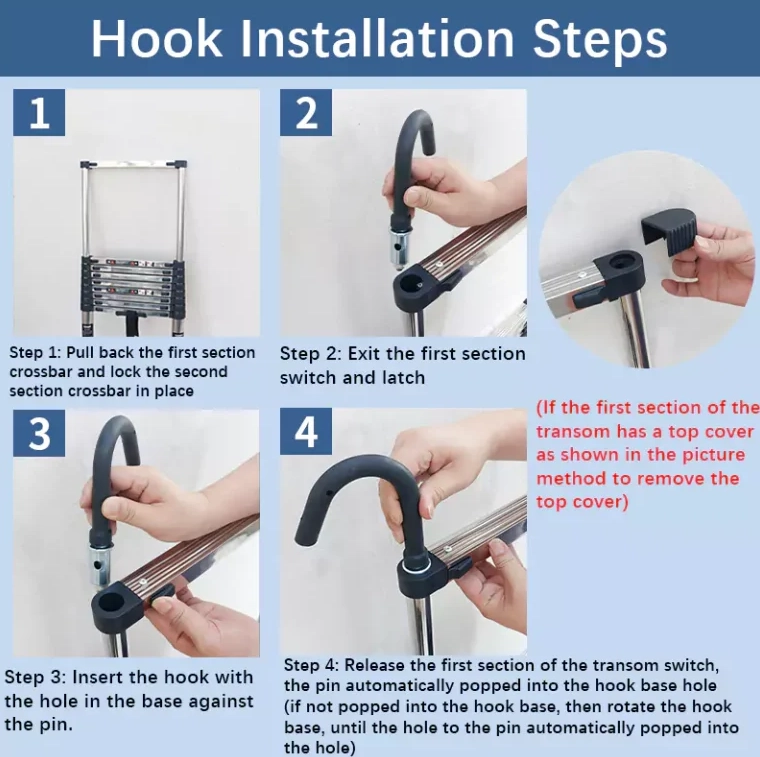 Hook Installation Steps

1

Step 1: Pull back the first section crossbar and lock the second section crossbar in place

2

Step 2: Exit the first section switch and latch

(If the first section of the transom has a top cover as shown in the picture method to remove the top cover)

3

Step 3: Insert the hook with the hole in the base against the pin.

4

Step 4: Release the first section of the transom switch, the pin automatically popped into the hook base hole (if not popped into the hook base, then rotate the hook base, until the hole to the pin automatically popped into the hole)