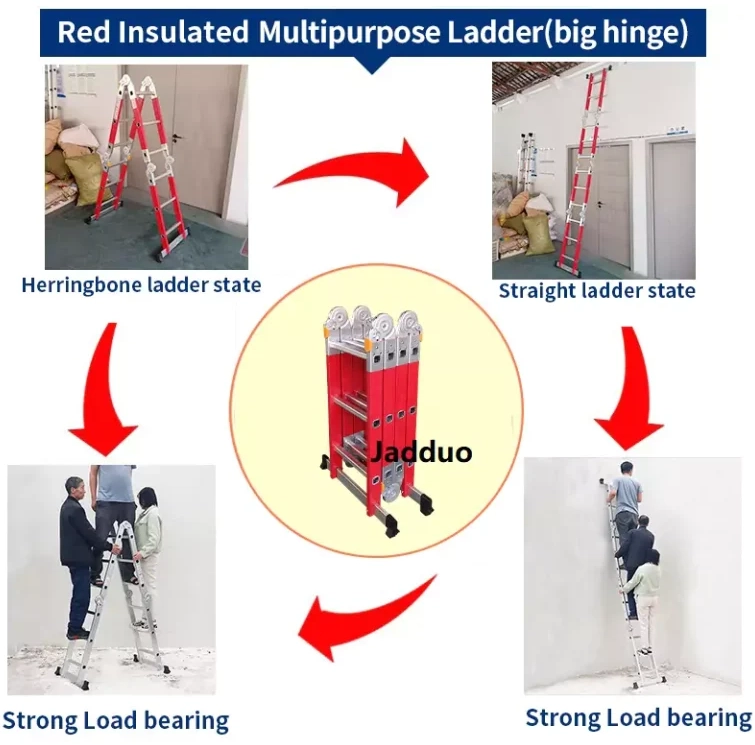 Red Insulated Multipurpose Ladder(big hinge)

Herringbone ladder state

Straight ladder state

Jadduo

Strong Load bearing

Strong Load bearing