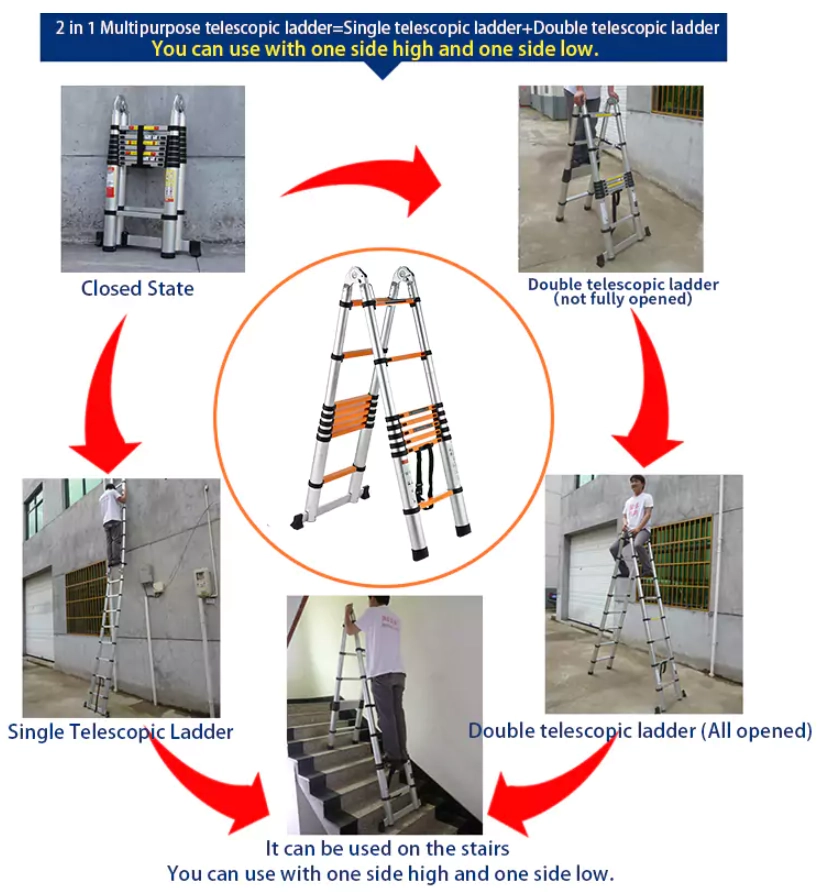 2 in 1 Multipurpose telescopic ladder=Single telescopic ladder+Double telescopic ladder
You can use with one side high and one side low.

Closed State

Double telescopic ladder
(not fully opened)

Single Telescopic Ladder

Double telescopic ladder (All opened)

It can be used on the stairs
You can use with one side high and one side low.